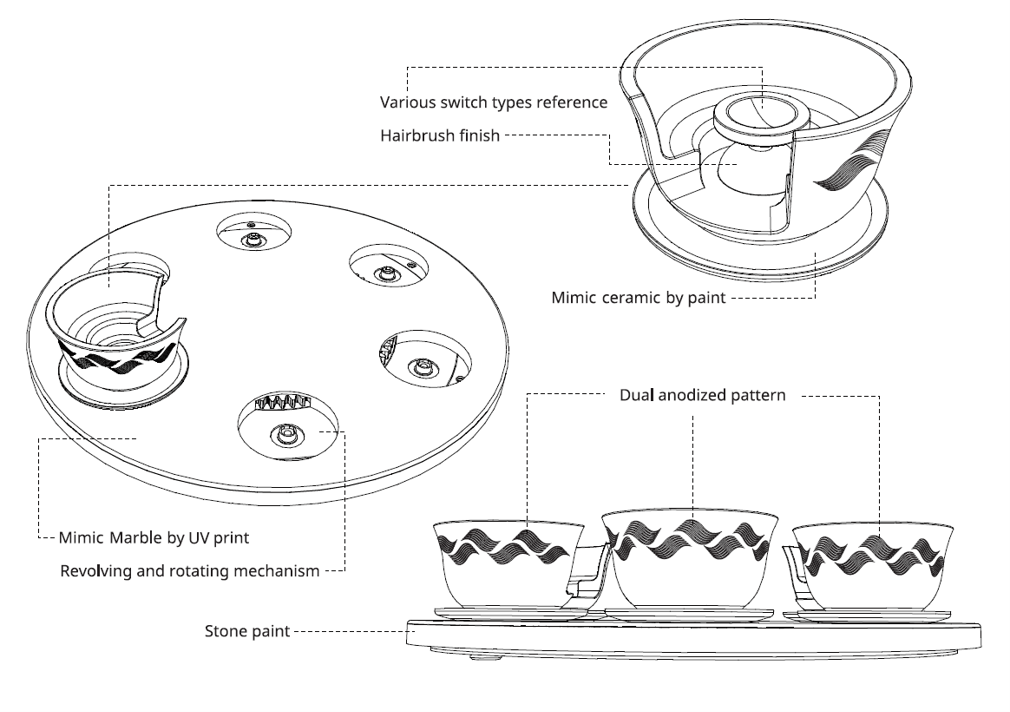 Various switch types reference
Hairbrush finish
Mimic ceramic by paint
Dual anodized pattern
Mimic Marble by UV print
Revolving and rotating mechanism
Stone paint